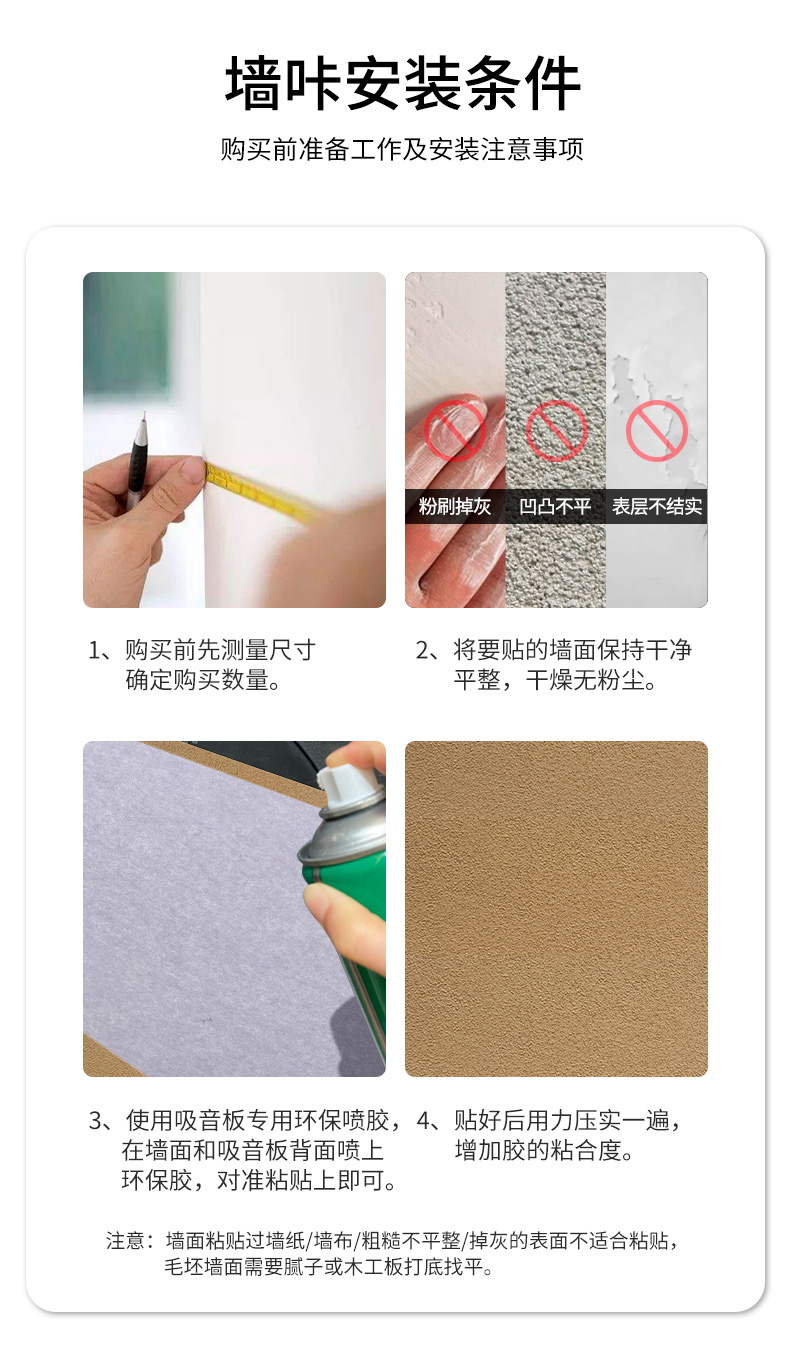 墙咔安装条件

购买前准备工作及安装注意事项

粉刷掉灰

凹凸不平

表层不结实

1、购买前先测量尺寸确定购买数量。

2、将要贴的墙面保持干净平整，干燥无粉尘。

3、使用吸音板专用环保喷胶，在墙面和吸音板背面喷上环保胶，对准粘贴上即可。

4、贴好后用力压实一遍，增加胶的粘合度。

注意：墙面粘贴过墙纸/墙布/粗糙不平整/掉灰的表面不适合粘贴，毛坯墙面需要腻子或木工板打底找平。